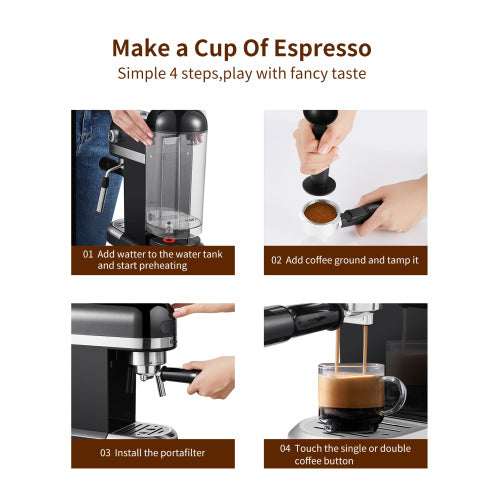 Make a Cup Of Espresso
Simple 4 steps,play with fancy taste

01 Add watter to the water tank and start preheating

02 Add coffee ground and tamp it

03 Install the portafilter

04 Touch the single or double coffee button